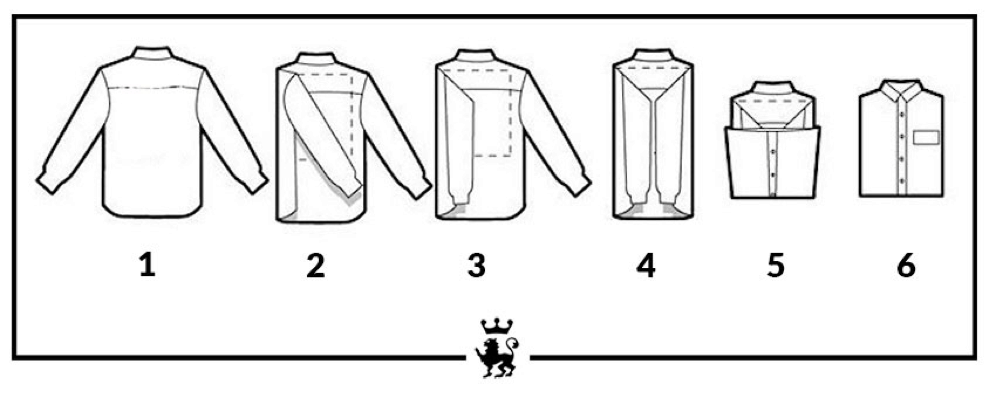 1 2 3 4 5 6