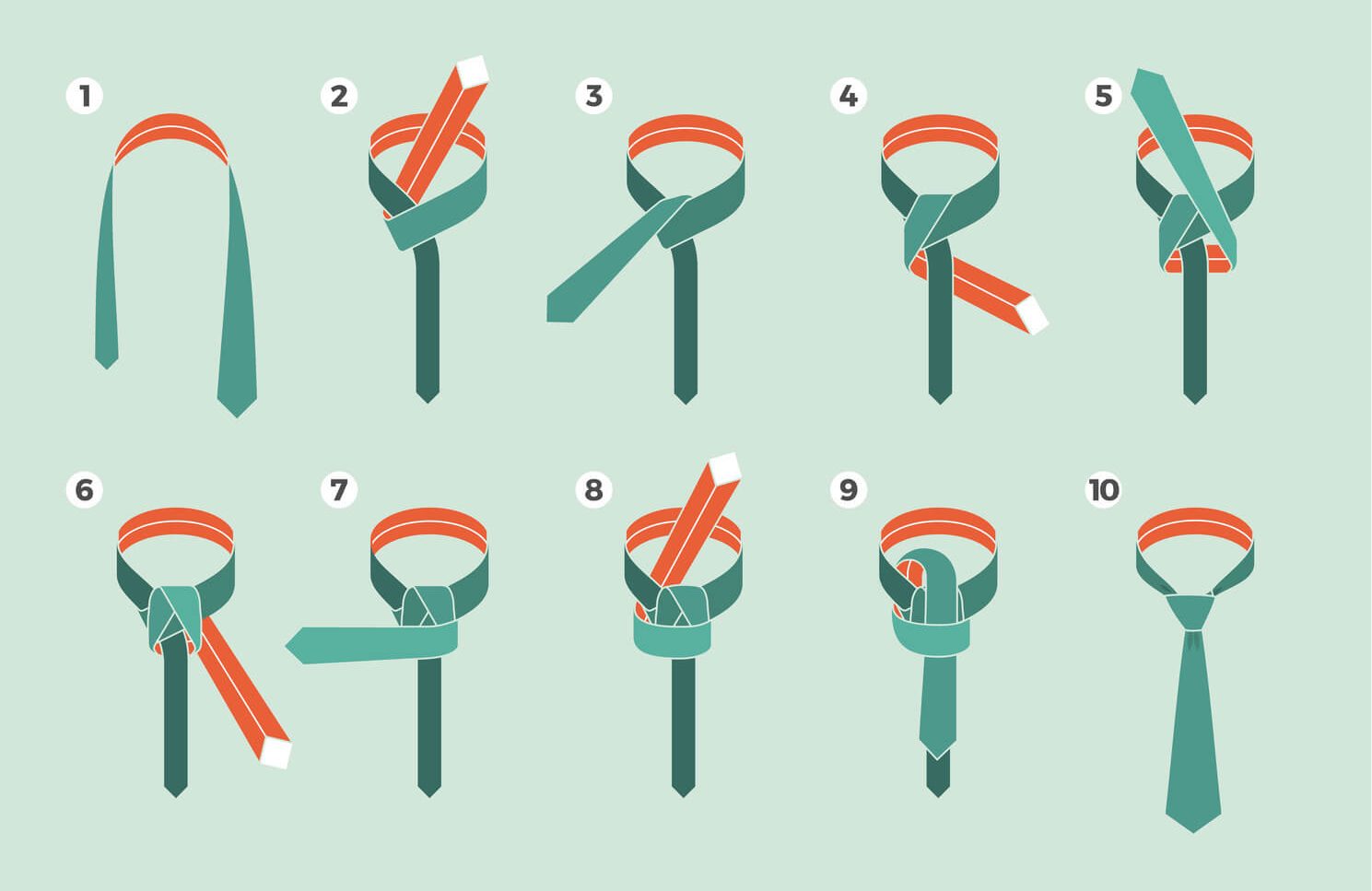 1
2
3
4
5
6
7
8
9
10