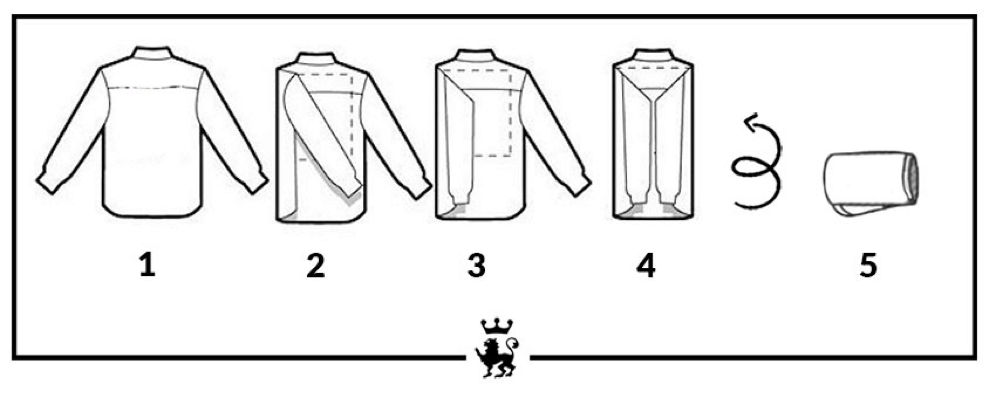 1 2 3 4 5